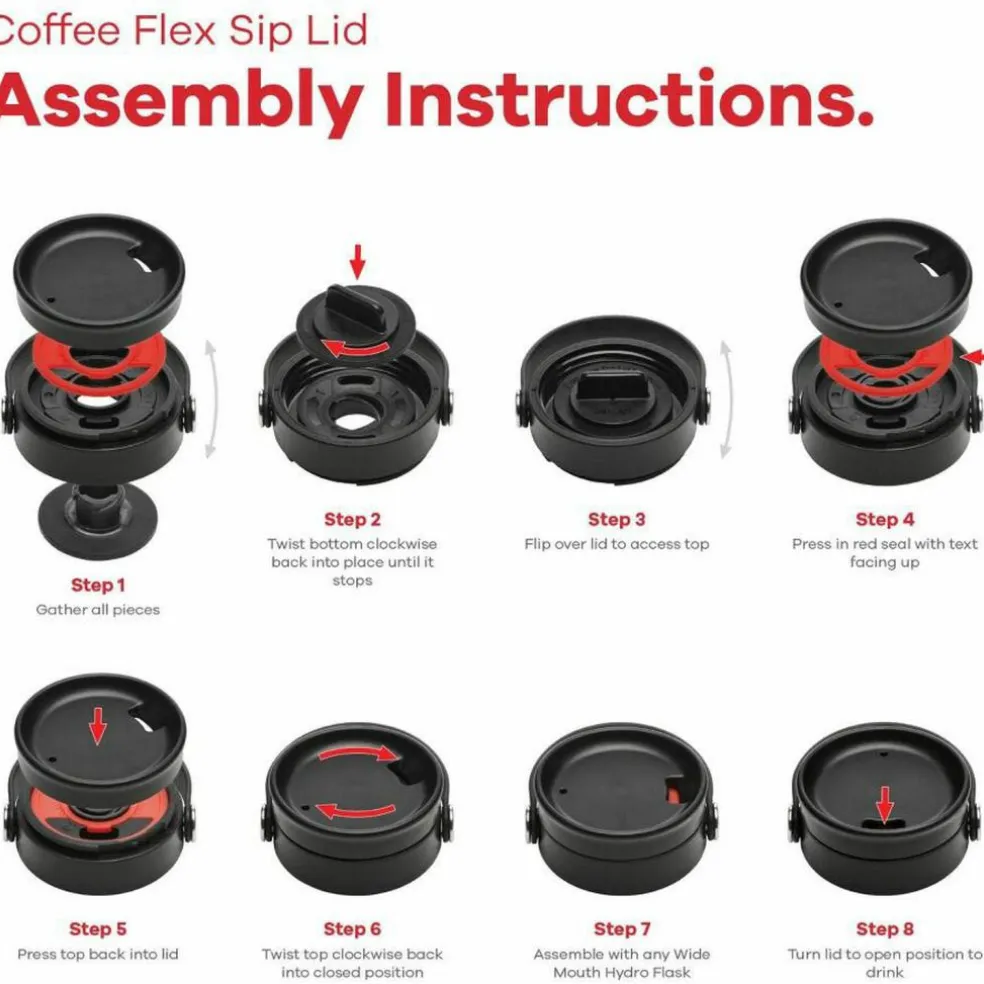 Coffee Flex Sip Lid

Assembly Instructions.

Step 1
Gather all pieces

Step 2
Twist bottom clockwise back into place until it stops

Step 3
Flip over lid to access top

Step 4
Press in red seal with text facing up

Step 5
Press top back into lid

Step 6
Twist top clockwise back into closed position

Step 7
Assemble with any Wide Mouth Hydro Flask

Step 8
Turn lid to open position to drink